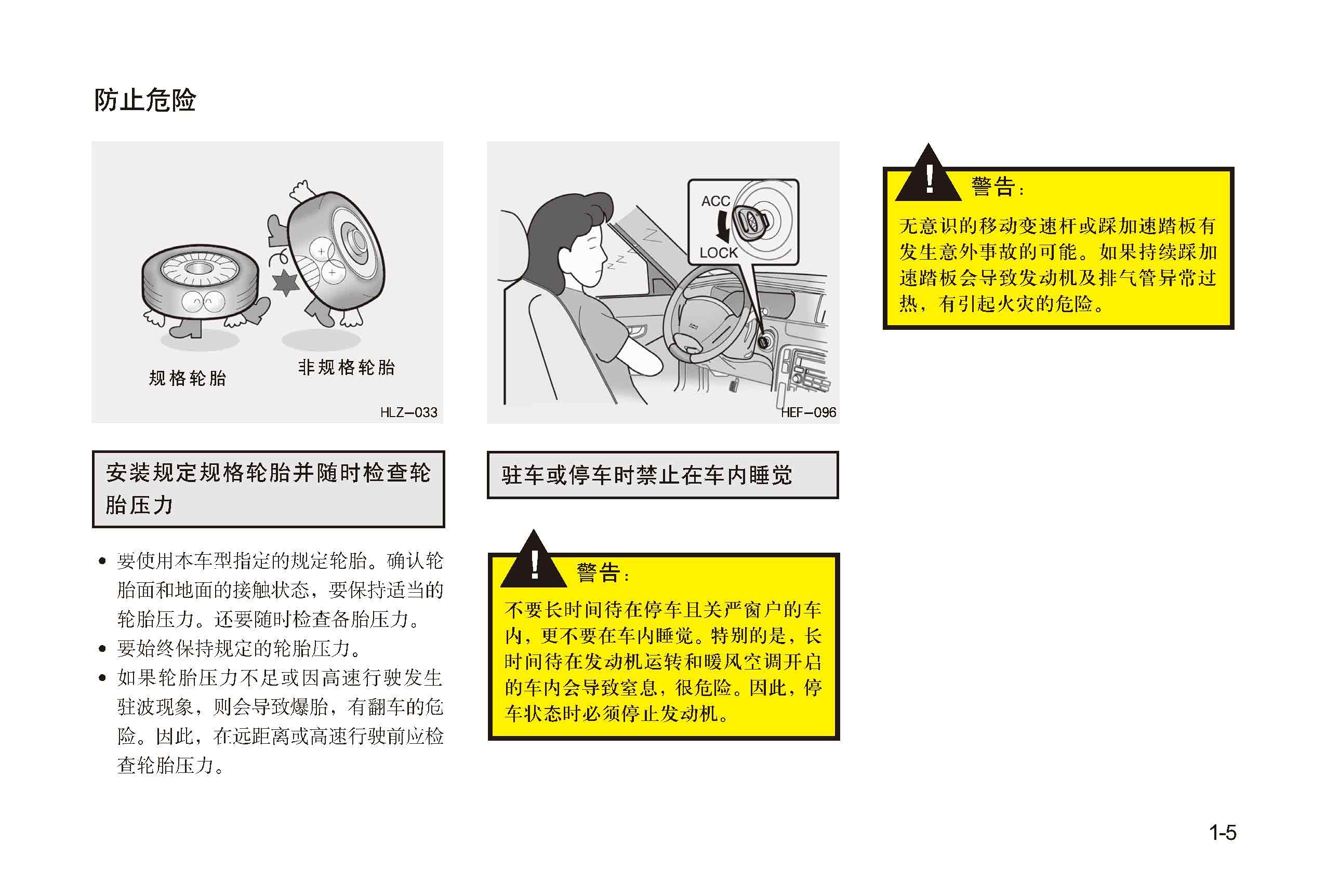 防止危险

规格轮胎

非规格轮胎

HLZ-033

安装规定规格轮胎并随时检查轮胎压力

• 要使用本车型指定的规定轮胎。确认轮胎面和地面的接触状态，要保持适当的轮胎压力。还要随时检查备胎压力。
• 要始终保持规定的轮胎压力。
• 如果轮胎压力不足或因高速行驶发生驻波现象，则会导致爆胎，有翻车的危险。因此，在远距离或高速行驶前应检查轮胎压力。

ACC

LOCK

HEF-096

驻车或停车时禁止在车内睡觉

警告：

不要长时间待在停车且关严窗户的车内，更不要在车内睡觉。特别的是，长时间待在发动机运转和暖风空调开启的车内会导致窒息，很危险。因此，停车状态时必须停止发动机。

警告：

无意识的移动变速杆或踩加速踏板有发生意外事故的可能。如果持续踩加速踏板会导致发动机及排气管异常过热，有引起火灾的危险。

1-5