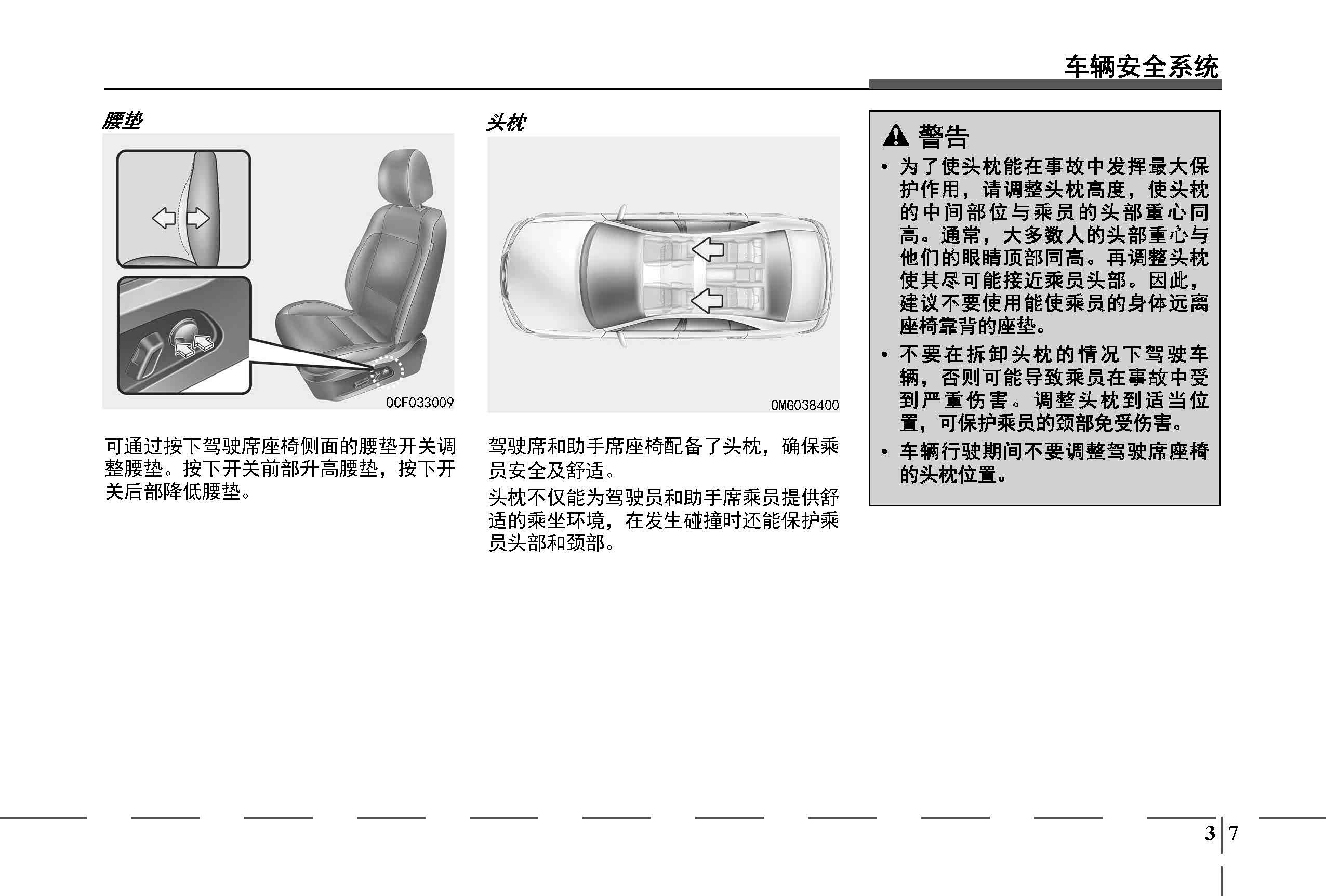 车辆安全系统

腰垫

OCF033009

可通过按下驾驶席座椅侧面的腰垫开关调整腰垫。按下开关前部升高腰垫，按下开关后部降低腰垫。

头枕

OMG038400

驾驶席和助手席座椅配备了头枕，确保乘员安全及舒适。

头枕不仅能为驾驶员和助手席乘员提供舒适的乘坐环境，在发生碰撞时还能保护乘员头部和颈部。

警告

• 为了使头枕能在事故中发挥最大保护作用，请调整头枕高度，使头枕的中间部位与乘员的头部重心同高。通常，大多数人的头部重心与他们的眼睛顶部同高。再调整头枕使其尽可能接近乘员头部。因此，建议不要使用能使乘员的身体远离座椅靠背的座垫。

• 不要在拆卸头枕的情况下驾驶车辆，否则可能导致乘员在事故中受到严重伤害。调整头枕到适当位置，可保护乘员的颈部免受伤害。

• 车辆行驶期间不要调整驾驶席座椅的头枕位置。

3 7