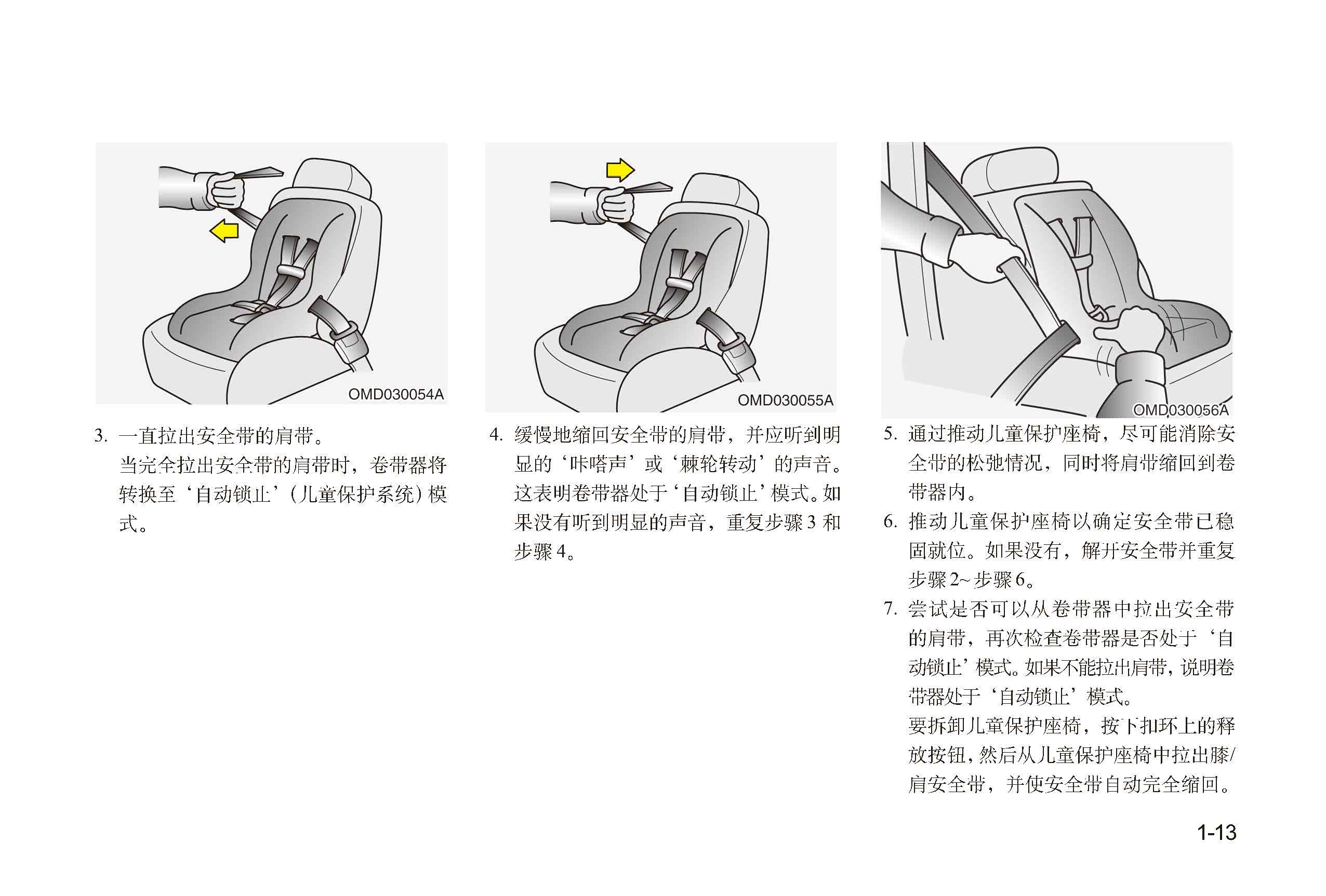 OMD030054A

3. 一直拉出安全带的肩带。
当完全拉出安全带的肩带时，卷带器将转换至‘自动锁止’(儿童保护系统)模式。

OMD030055A

4. 缓慢地缩回安全带的肩带，并应听到明显的‘咔嗒声’或‘棘轮转动’的声音。这表明卷带器处于‘自动锁止’模式。如果没有听到明显的声音，重复步骤 3 和步骤 4。

OMD030056A

5. 通过推动儿童保护座椅，尽可能消除安全带的松弛情况，同时将肩带缩回到卷带器内。
6. 推动儿童保护座椅以确定安全带已稳固就位。如果没有，解开安全带并重复步骤 2~ 步骤 6。
7. 尝试是否可以从卷带器中拉出安全带的肩带，再次检查卷带器是否处于‘自动锁止’模式。如果不能拉出肩带，说明卷带器处于‘自动锁止’模式。
要拆卸儿童保护座椅，按下扣环上的释放按钮，然后从儿童保护座椅中拉出膝/肩安全带，并使安全带自动完全缩回。

1-13