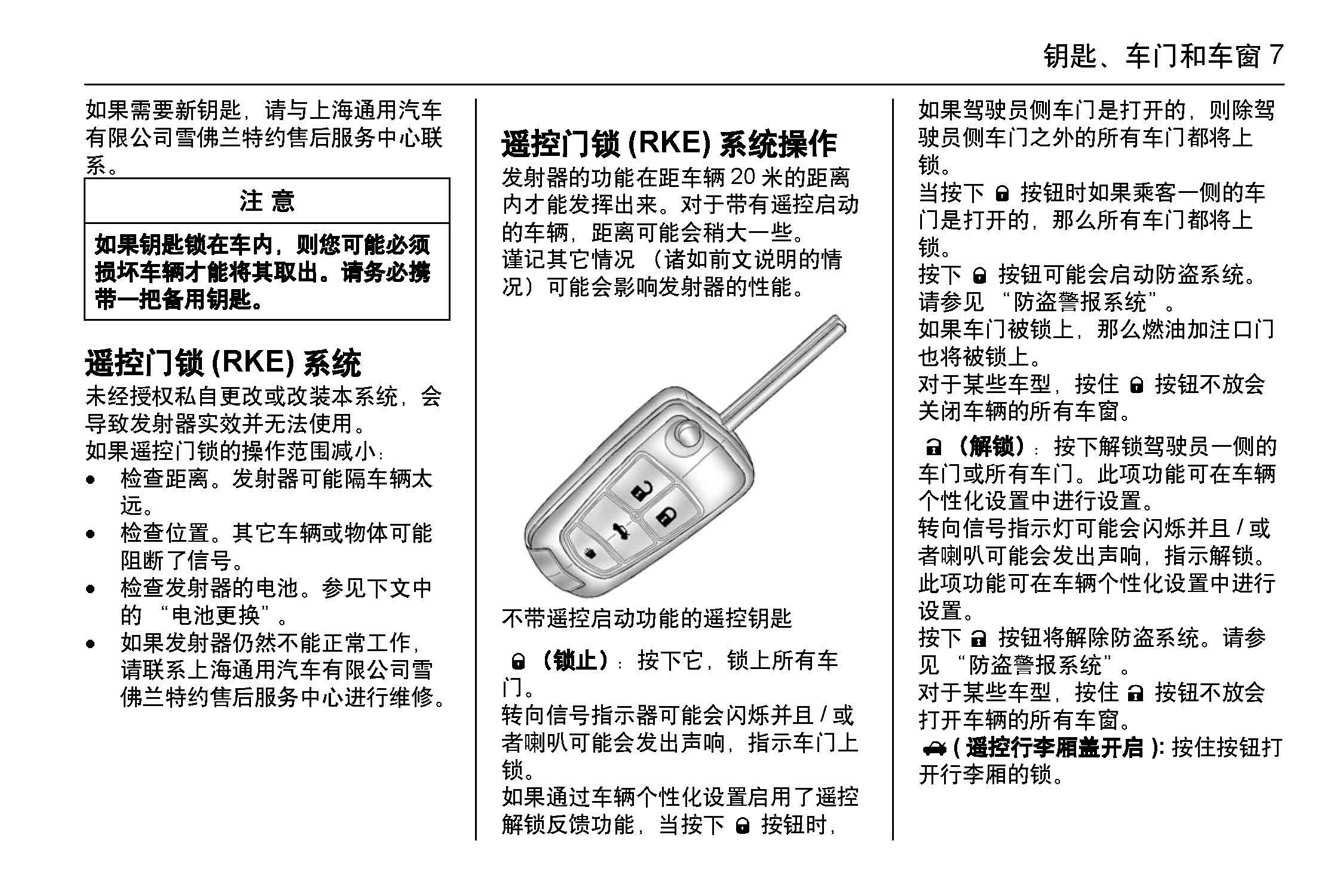 钥匙、车门和车窗 7

如果需要新钥匙，请与上海通用汽车有限公司雪佛兰特约售后服务中心联系。

注 意

如果钥匙锁在车内，则您可能必须损坏车辆才能将其取出。请务必携带一把备用钥匙。

遥控门锁 (RKE) 系统

未经授权私自更改或改装本系统，会导致发射器实效并无法使用。

如果遥控门锁的操作范围减小：

• 检查距离。发射器可能隔车辆太远。
• 检查位置。其它车辆或物体可能阻断了信号。
• 检查发射器的电池。参见下文中的 “电池更换”。
• 如果发射器仍然不能正常工作，请联系上海通用汽车有限公司雪佛兰特约售后服务中心进行维修。

遥控门锁 (RKE) 系统操作

发射器的功能在距车辆 20 米的距离内才能发挥出来。对于带有遥控启动的车辆，距离可能会稍大一些。

谨记其它情况 （诸如前文说明的情况）可能会影响发射器的性能。

不带遥控启动功能的遥控钥匙

（锁止）：按下它，锁上所有车门。

转向信号指示器可能会闪烁并且 / 或者喇叭可能会发出声响，指示车门上锁。

如果通过车辆个性化设置启用了遥控解锁反馈功能，当按下 按钮时，如果驾驶员侧车门是打开的，则除驾驶员侧车门之外的所有车门都将上锁。

当按下 按钮时如果乘客一侧的车门是打开的，那么所有车门都将上锁。

按下 按钮可能会启动防盗系统。请参见 “防盗警报系统”。

如果车门被锁上，那么燃油加注口门也将被锁上。

对于某些车型，按住 按钮不放会关闭车辆的所有车窗。

（解锁）：按下解锁驾驶员一侧的车门或所有车门。此项功能可在车辆个性化设置中进行设置。

转向信号指示灯可能会闪烁并且 / 或者喇叭可能会发出声响，指示解锁。此项功能可在车辆个性化设置中进行设置。

按下 按钮将解除防盗系统。请参见 “防盗警报系统”。

对于某些车型，按住 按钮不放会打开车辆的所有车窗。

( 遥控行李厢盖开启 ): 按住按钮打开行李厢的锁。