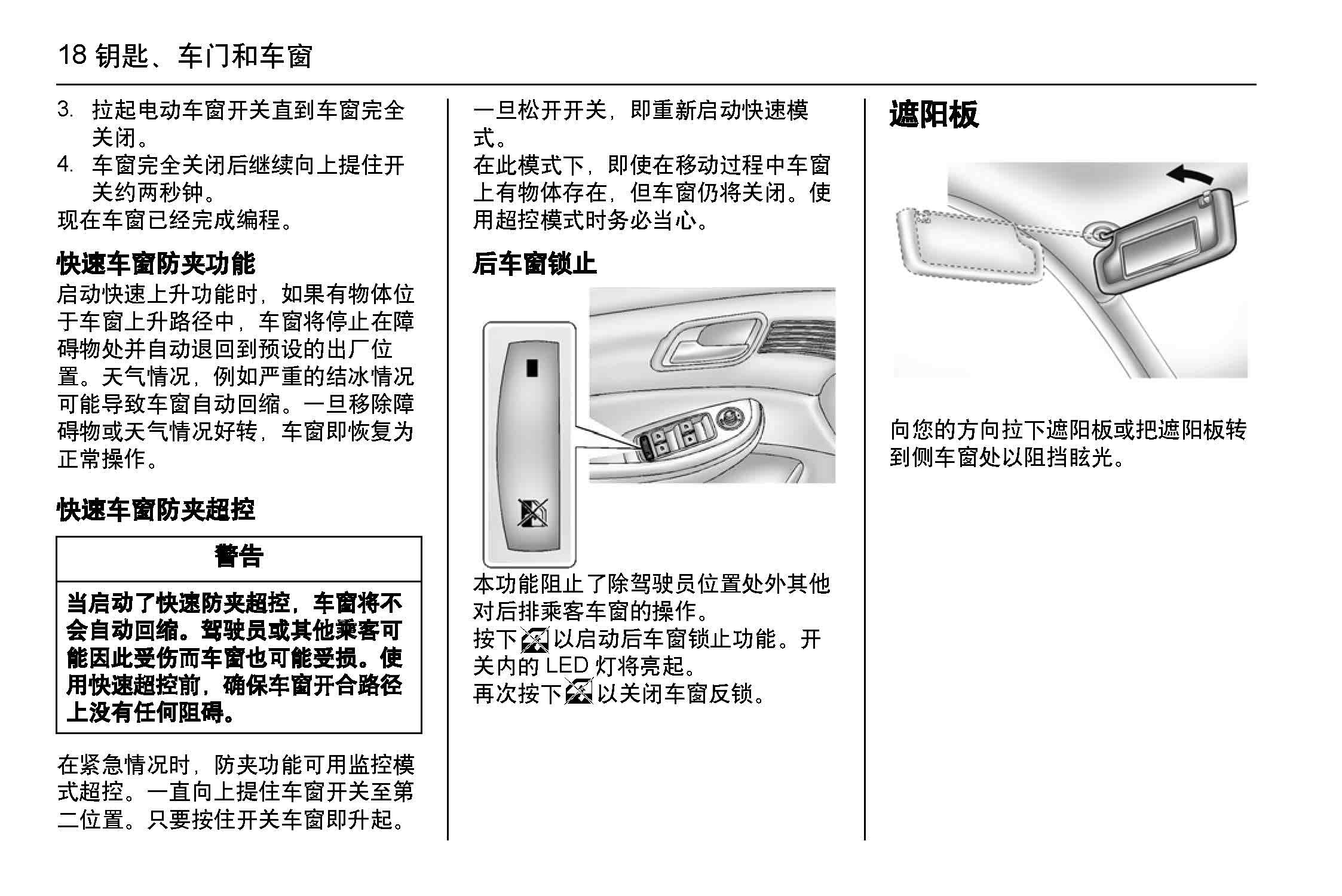 18 钥匙、车门和车窗

3. 拉起电动车窗开关直到车窗完全关闭。
4. 车窗完全关闭后继续向上提住开关约两秒钟。
现在车窗已经完成编程。

快速车窗防夹功能
启动快速上升功能时，如果有物体位于车窗上升路径中，车窗将停止在障碍物处并自动退回到预设的出厂位置。天气情况，例如严重的结冰情况可能导致车窗自动回缩。一旦移除障碍物或天气情况好转，车窗即恢复为正常操作。

快速车窗防夹超控

警告

当启动了快速防夹超控，车窗将不会自动回缩。驾驶员或其他乘客可能因此受伤而车窗也可能受损。使用快速超控前，确保车窗开合路径上没有任何阻碍。

在紧急情况时，防夹功能可用监控模式超控。一直向上提住车窗开关至第二位置。只要按住开关车窗即升起。一旦松开开关，即重新启动快速模式。
在此模式下，即使在移动过程中车窗上有物体存在，但车窗仍将关闭。使用超控模式时务必当心。

后车窗锁止

本功能阻止了除驾驶员位置处外其他对后排乘客车窗的操作。
按下 以启动后车窗锁止功能。开关内的 LED 灯将亮起。
再次按下 以关闭车窗反锁。

遮阳板

向您的方向拉下遮阳板或把遮阳板转到侧车窗处以阻挡眩光。