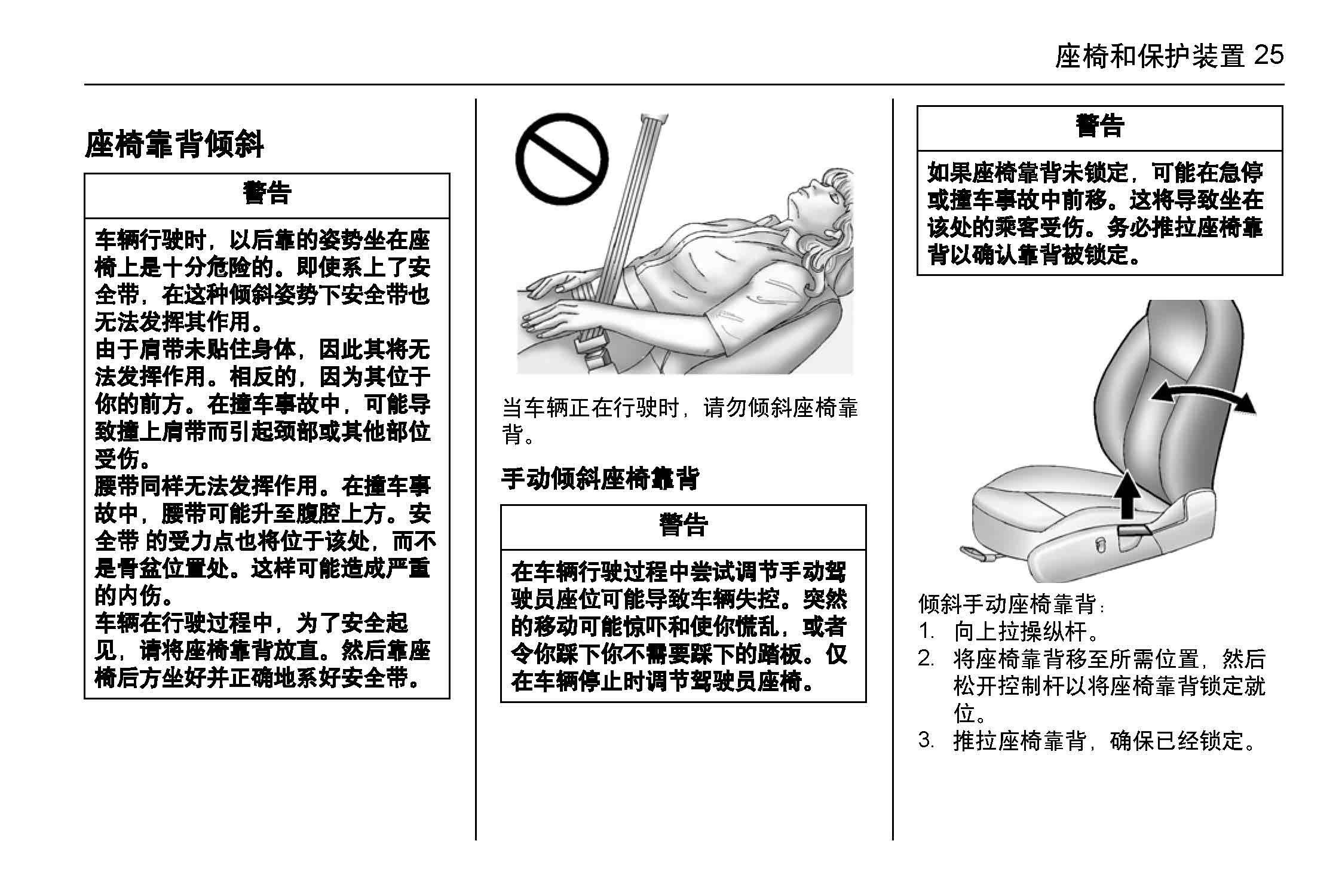 座椅和保护装置 25

座椅靠背倾斜

警告

车辆行驶时，以后靠的姿势坐在座椅上是十分危险的。即使系上了安全带，在这种倾斜姿势下安全带也无法发挥其作用。
由于肩带未贴住身体，因此其将无法发挥作用。相反的，因为其位于你的前方。在撞车事故中，可能导致撞上肩带而引起颈部或其他部位受伤。
腰带同样无法发挥作用。在撞车事故中，腰带可能升至腹腔上方。安全带 的受力点也将位于该处，而不是骨盆位置处。这样可能造成严重的内伤。
车辆在行驶过程中，为了安全起见，请将座椅靠背放直。然后靠座椅后方坐好并正确地系好安全带。

当车辆正在行驶时，请勿倾斜座椅靠背。

手动倾斜座椅靠背

警告

在车辆行驶过程中尝试调节手动驾驶员座位可能导致车辆失控。突然的移动可能惊吓和使你慌乱，或者令你踩下你不需要踩下的踏板。仅在车辆停止时调节驾驶员座椅。

警告

如果座椅靠背未锁定，可能在急停或撞车事故中前移。这将导致坐在该处的乘客受伤。务必推拉座椅靠背以确认靠背被锁定。

倾斜手动座椅靠背：
1. 向上拉操纵杆。
2. 将座椅靠背移至所需位置，然后松开控制杆以将座椅靠背锁定就位。
3. 推拉座椅靠背，确保已经锁定。