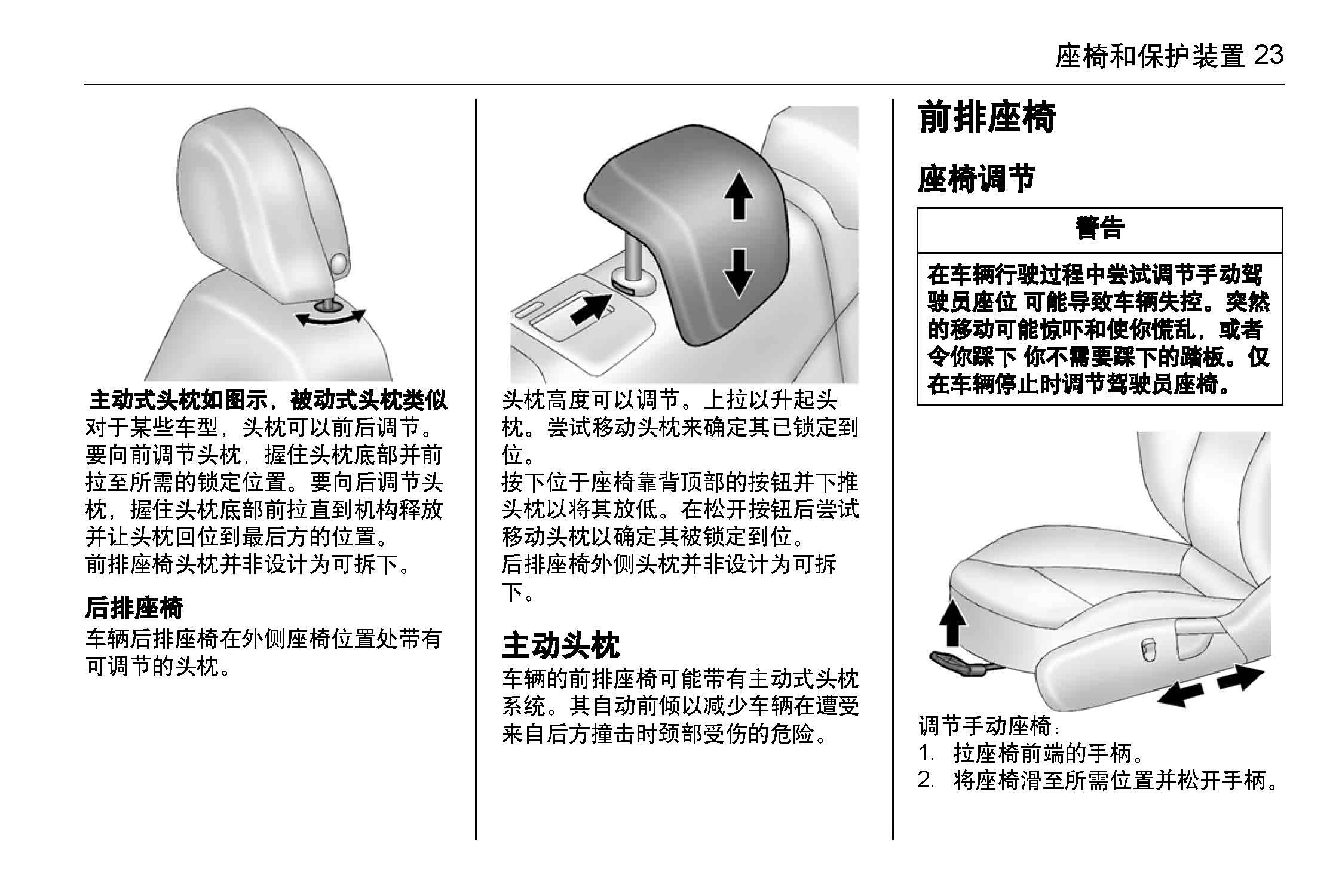 座椅和保护装置 23

主动式头枕如图示，被动式头枕类似

对于某些车型，头枕可以前后调节。要向前调节头枕，握住头枕底部并前拉至所需的锁定位置。要向后调节头枕，握住头枕底部前拉直到机构释放并让头枕回位到最后方的位置。

前排座椅头枕并非设计为可拆下。

后排座椅

车辆后排座椅在外侧座椅位置处带有可调节的头枕。

头枕高度可以调节。上拉以升起头枕。尝试移动头枕来确定其已锁定到位。

按下位于座椅靠背顶部的按钮并下推头枕以将其放低。在松开按钮后尝试移动头枕以确定其被锁定到位。

后排座椅外侧头枕并非设计为可拆下。

主动头枕

车辆的前排座椅可能带有主动式头枕系统。其自动前倾以减少车辆在遭受来自后方撞击时颈部受伤的危险。

前排座椅

座椅调节

警告

在车辆行驶过程中尝试调节手动驾驶员座位 可能导致车辆失控。突然的移动可能惊吓和使你慌乱，或者令你踩下 你不需要踩下的踏板。仅在车辆停止时调节驾驶员座椅。

调节手动座椅：

1. 拉座椅前端的手柄。

2. 将座椅滑至所需位置并松开手柄。