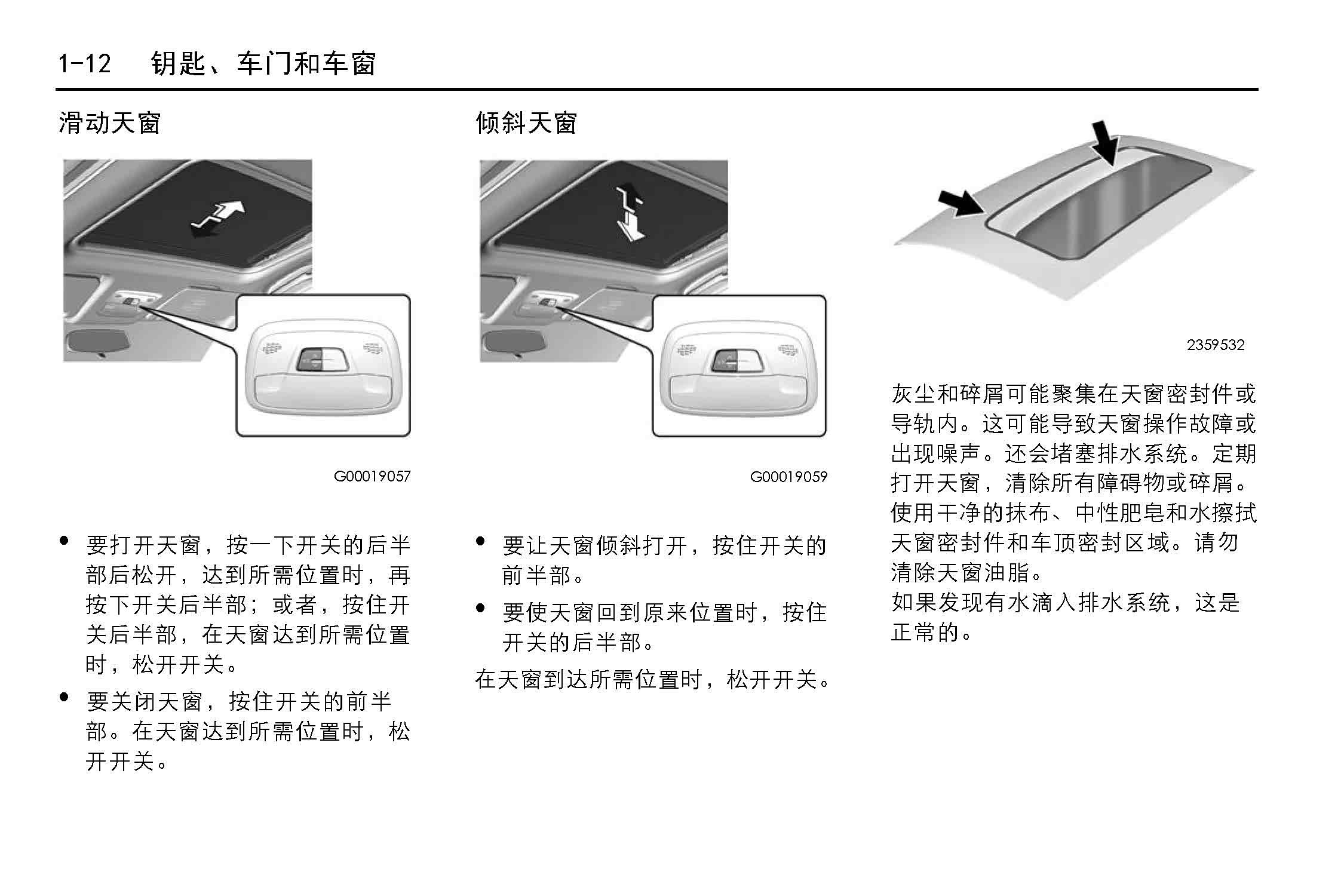 1-12 钥匙、车门和车窗

滑动天窗

G00019057

• 要打开天窗，按一下开关的后半部后松开，达到所需位置时，再按下开关后半部；或者，按住开关后半部，在天窗达到所需位置时，松开开关。

• 要关闭天窗，按住开关的前半部。在天窗达到所需位置时，松开开关。

倾斜天窗

G00019059

• 要让天窗倾斜打开，按住开关的前半部。

• 要使天窗回到原来位置时，按住开关的后半部。

在天窗到达所需位置时，松开开关。

2359532

灰尘和碎屑可能聚集在天窗密封件或导轨内。这可能导致天窗操作故障或出现噪声。还会堵塞排水系统。定期打开天窗，清除所有障碍物或碎屑。使用干净的抹布、中性肥皂和水擦拭天窗密封件和车顶密封区域。请勿清除天窗油脂。

如果发现有水滴入排水系统，这是正常的。