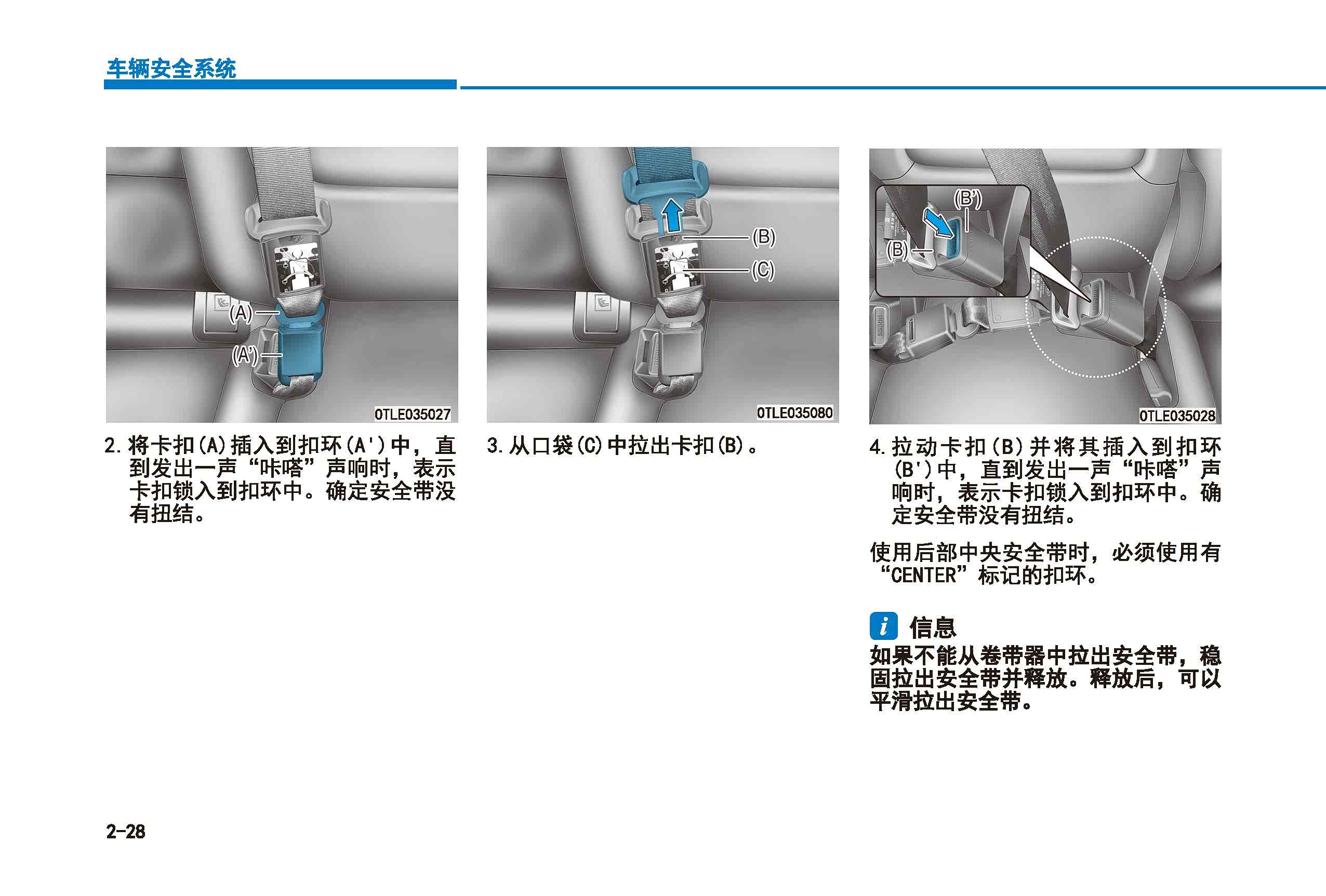 车辆安全系统

(A)
(A')
OTLE035027

2. 将卡扣(A)插入到扣环(A')中，直到发出一声“咔嗒”声响时，表示卡扣锁入到扣环中。确定安全带没有扭结。

(B)
(C)
OTLE035080

3. 从口袋(C)中拉出卡扣(B)。

(B')
(B)
PRESS
OTLE035028

4. 拉动卡扣(B)并将其插入到扣环(B')中，直到发出一声“咔嗒”声响时，表示卡扣锁入到扣环中。确定安全带没有扭结。

使用后部中央安全带时，必须使用有“CENTER”标记的扣环。

i 信息
如果不能从卷带器中拉出安全带，稳固拉出安全带并释放。释放后，可以平滑拉出安全带。

2-28