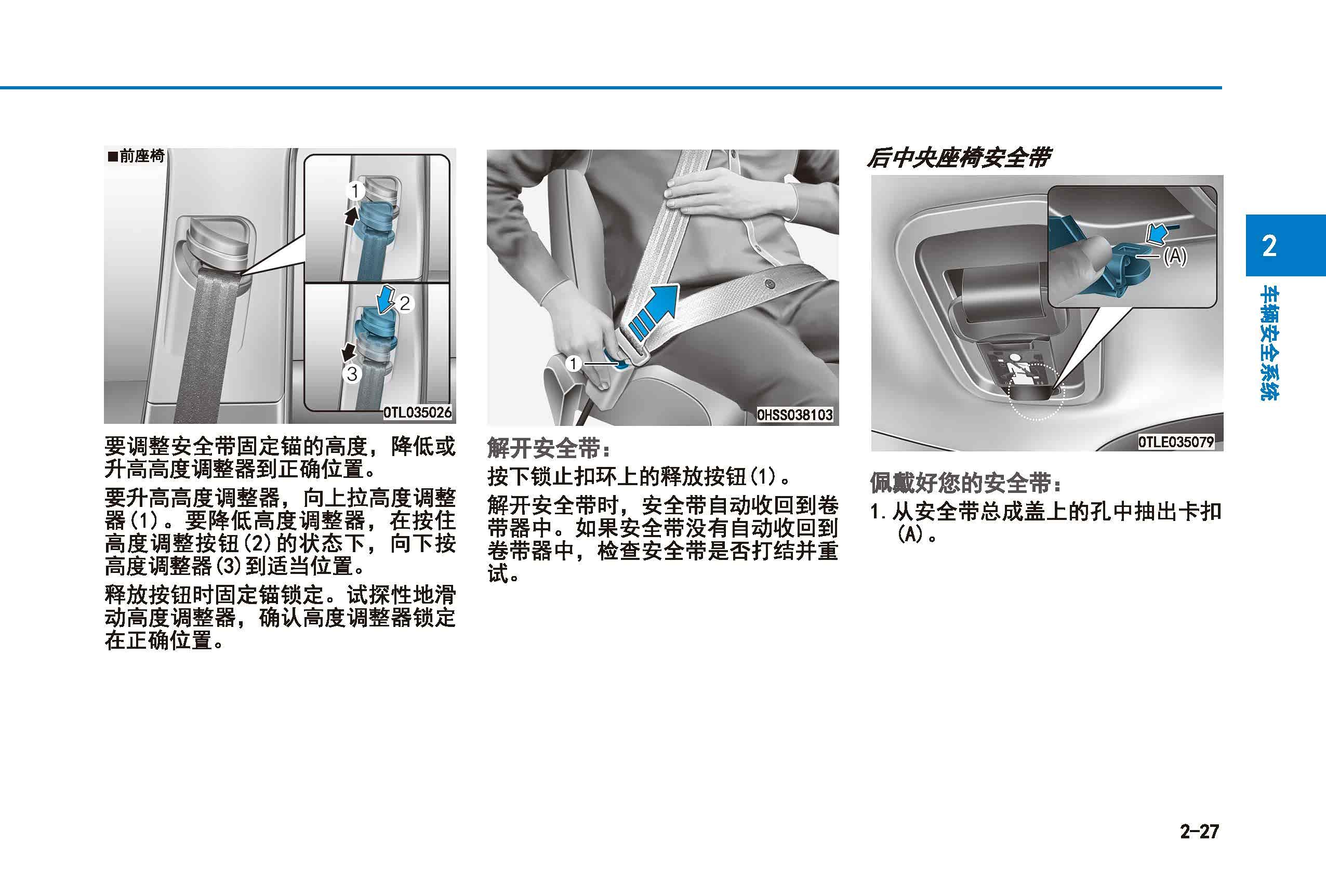 ■前座椅

1

2

3

OTL035026

要调整安全带固定锚的高度，降低或升高高度调整器到正确位置。

要升高高度调整器，向上拉高度调整器(1)。要降低高度调整器，在按住高度调整按钮(2)的状态下，向下按高度调整器(3)到适当位置。

释放按钮时固定锚锁定。试探性地滑动高度调整器，确认高度调整器锁定在正确位置。

1

OHSS038103

解开安全带：

按下锁止扣环上的释放按钮(1)。

解开安全带时，安全带自动收回到卷带器中。如果安全带没有自动收回到卷带器中，检查安全带是否打结并重试。

后中央座椅安全带

(A)

OTLE035079

佩戴好您的安全带：

1. 从安全带总成盖上的孔中抽出卡扣(A)。

2

车辆安全系统

2-27