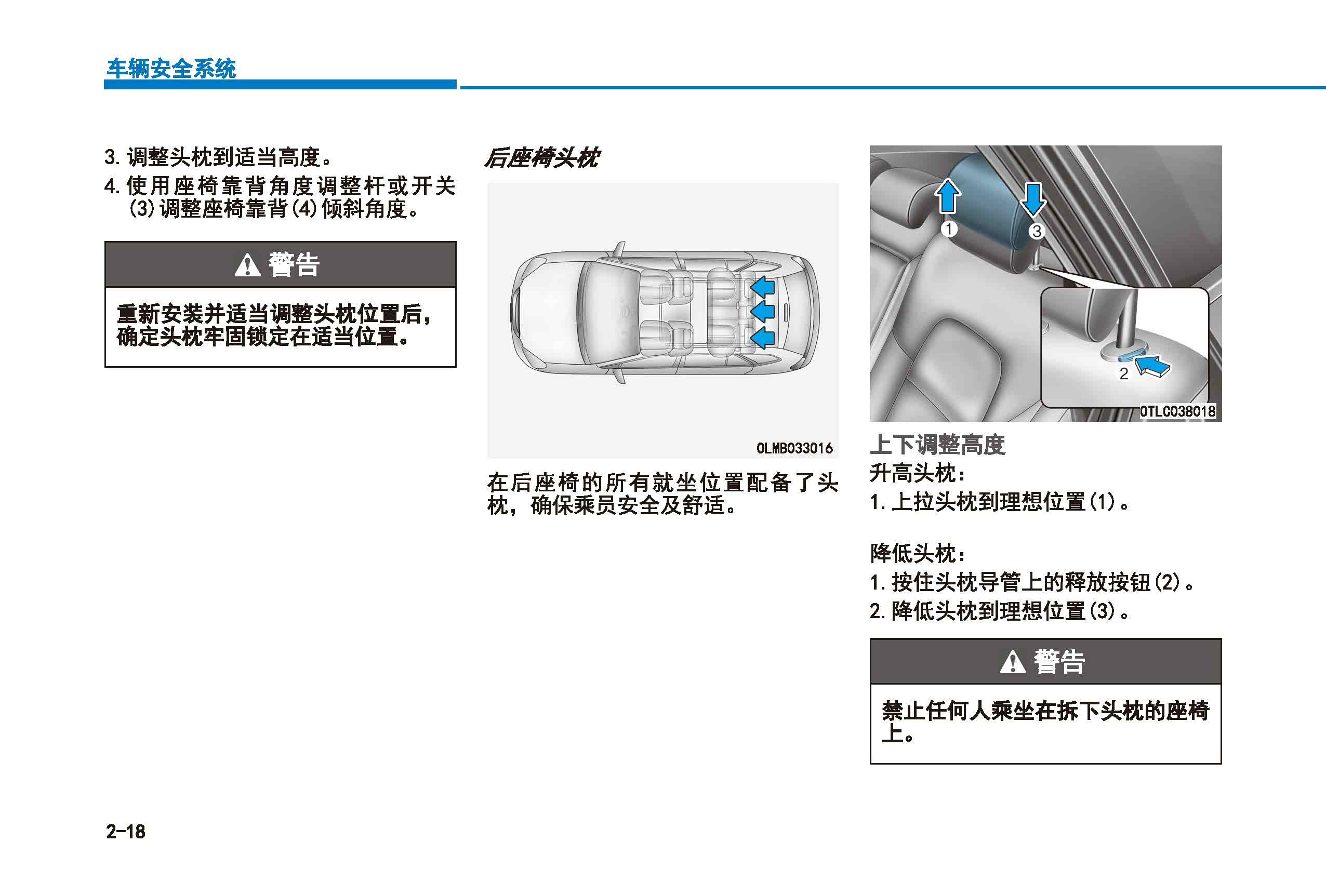 车辆安全系统

3. 调整头枕到适当高度。

4. 使用座椅靠背角度调整杆或开关(3)调整座椅靠背(4)倾斜角度。

警告

重新安装并适当调整头枕位置后，确定头枕牢固锁定在适当位置。

后座椅头枕

OLMB033016

在后座椅的所有就坐位置配备了头枕，确保乘员安全及舒适。

1

3

2

OTLC038018

上下调整高度

升高头枕：

1. 上拉头枕到理想位置(1)。

降低头枕：

1. 按住头枕导管上的释放按钮(2)。

2. 降低头枕到理想位置(3)。

警告

禁止任何人乘坐在拆下头枕的座椅上。

2-18