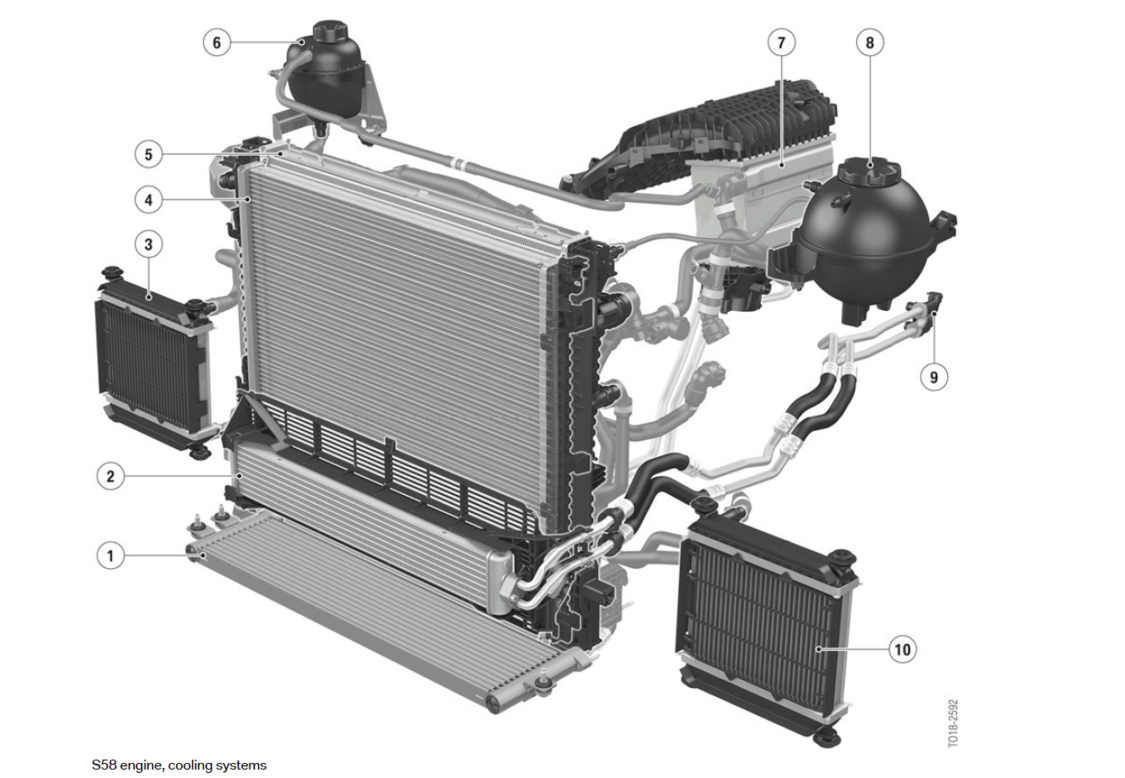 6
7
8
5
4
3
9
2
1
10
TO18-2592
S58 engine, cooling systems