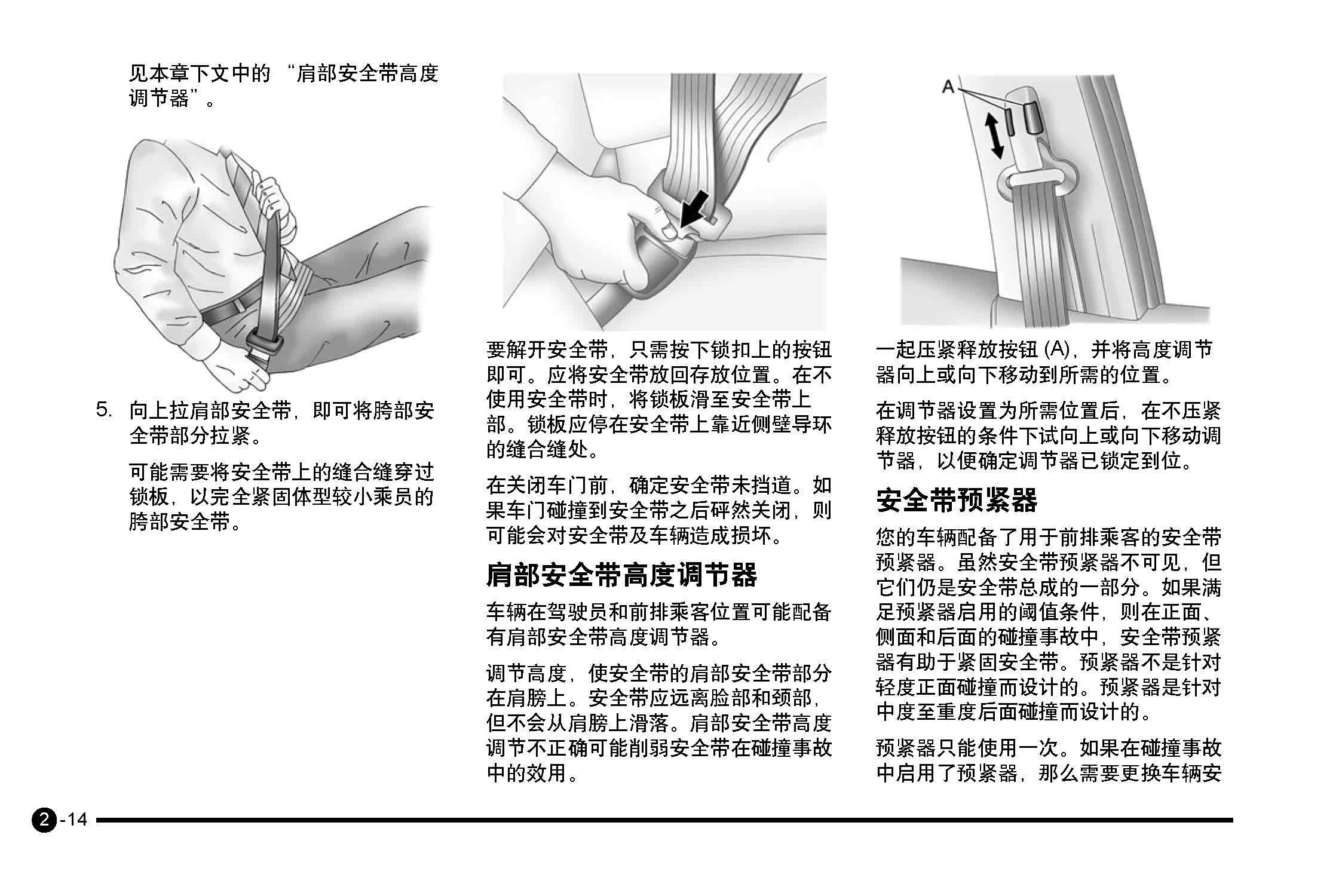 见本章下文中的 “肩部安全带高度调节器”。

5. 向上拉肩部安全带，即可将胯部安全带部分拉紧。

可能需要将安全带上的缝合缝穿过锁板，以完全紧固体型较小乘员的胯部安全带。

要解开安全带，只需按下锁扣上的按钮即可。应将安全带放回存放位置。在不使用安全带时，将锁板滑至安全带上部。锁板应停在安全带上靠近侧壁导环的缝合缝处。

在关闭车门前，确定安全带未挡道。如果车门碰撞到安全带之后砰然关闭，则可能会对安全带及车辆造成损坏。

肩部安全带高度调节器

车辆在驾驶员和前排乘客位置可能配备有肩部安全带高度调节器。

调节高度，使安全带的肩部安全带部分在肩膀上。安全带应远离脸部和颈部，但不会从肩膀上滑落。肩部安全带高度调节不正确可能削弱安全带在碰撞事故中的效用。

A

一起压紧释放按钮 (A)，并将高度调节器向上或向下移动到所需的位置。

在调节器设置为所需位置后，在不压紧释放按钮的条件下试向上或向下移动调节器，以便确定调节器已锁定到位。

安全带预紧器

您的车辆配备了用于前排乘客的安全带预紧器。虽然安全带预紧器不可见，但它们仍是安全带总成的一部分。如果满足预紧器启用的阈值条件，则在正面、侧面和后面的碰撞事故中，安全带预紧器有助于紧固安全带。预紧器不是针对轻度正面碰撞而设计的。预紧器是针对中度至重度后面碰撞而设计的。

预紧器只能使用一次。如果在碰撞事故中启用了预紧器，那么需要更换车辆安

2-14