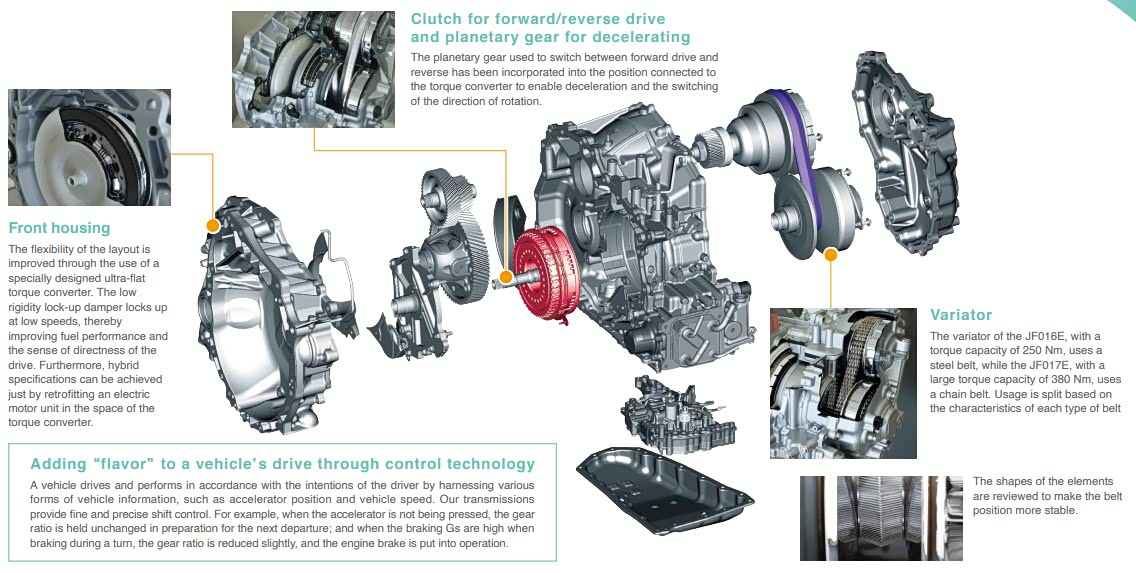 Clutch for forward/reverse drive and planetary gear for decelerating

The planetary gear used to switch between forward drive and reverse has been incorporated into the position connected to the torque converter to enable deceleration and the switching of the direction of rotation.

Front housing

The flexibility of the layout is improved through the use of a specially designed ultra-flat torque converter. The low rigidity lock-up damper locks up at low speeds, thereby improving fuel performance and the sense of directness of the drive. Furthermore, hybrid specifications can be achieved just by retrofitting an electric motor unit in the space of the torque converter.

Variator

The variator of the JF016E, with a torque capacity of 250 Nm, uses a steel belt, while the JF017E, with a large torque capacity of 380 Nm, uses a chain belt. Usage is split based on the characteristics of each type of belt

Adding "flavor" to a vehicle's drive through control technology

A vehicle drives and performs in accordance with the intentions of the driver by harnessing various forms of vehicle information, such as accelerator position and vehicle speed. Our transmissions provide fine and precise shift control. For example, when the accelerator is not being pressed, the gear ratio is held unchanged in preparation for the next departure; and when the braking Gs are high when braking during a turn, the gear ratio is reduced slightly, and the engine brake is put into operation.

The shapes of the elements are reviewed to make the belt position more stable.