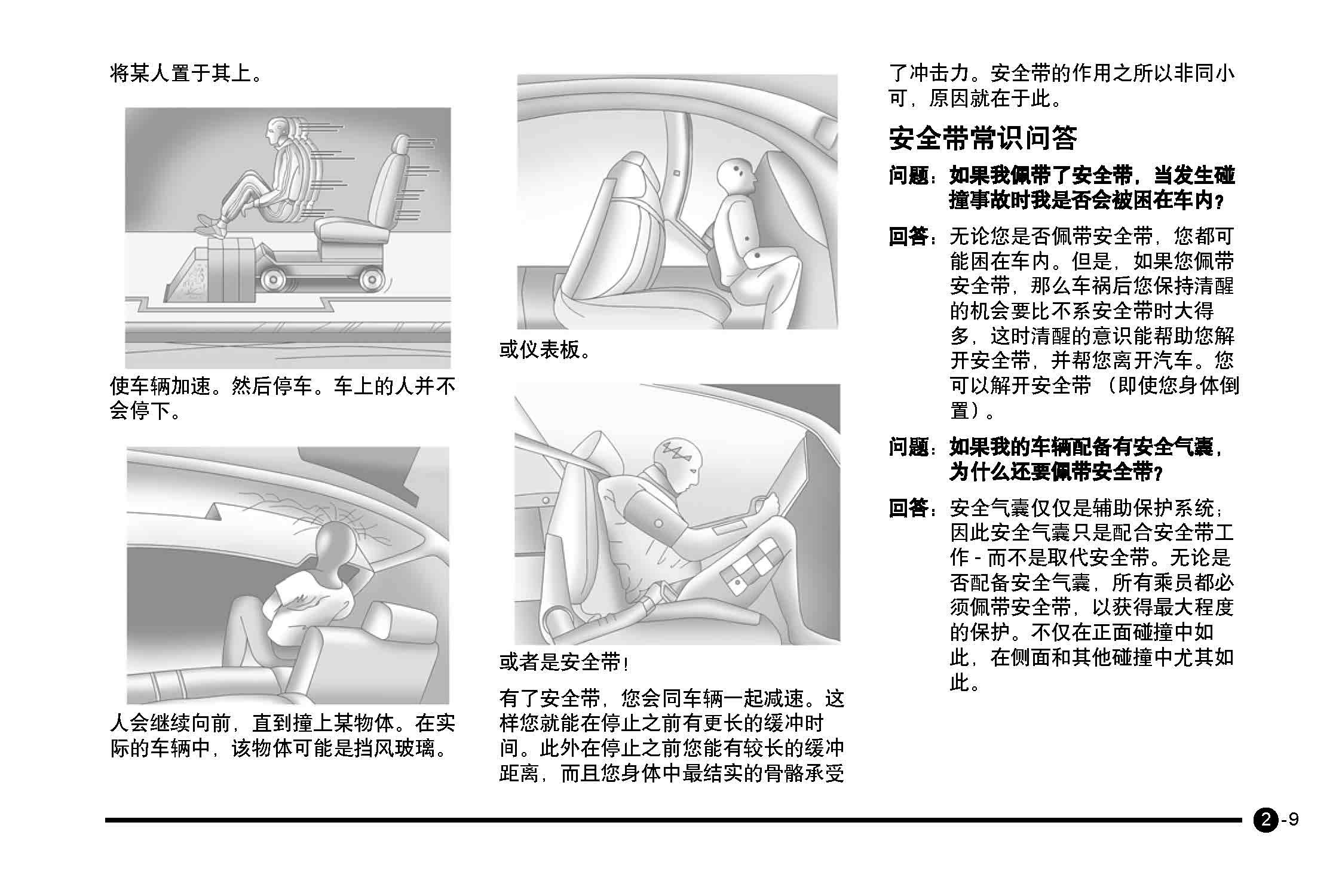 将某人置于其上。

使车辆加速。然后停车。车上的人并不会停下。

人会继续向前，直到撞上某物体。在实际的车辆中，该物体可能是挡风玻璃。

或仪表板。

或者是安全带！

有了安全带，您会同车辆一起减速。这样您就能在停止之前有更长的缓冲时间。此外在停止之前您能有较长的缓冲距离，而且您身体中最结实的骨骼承受了冲击力。安全带的作用之所以非同小可，原因就在于此。

安全带常识问答

问题：如果我佩带了安全带，当发生碰撞事故时我是否会被困在车内？

回答：无论您是否佩带安全带，您都可能困在车内。但是，如果您佩带安全带，那么车祸后您保持清醒的机会要比不系安全带时大得多，这时清醒的意识能帮助您解开安全带，并帮您离开汽车。您可以解开安全带（即使您身体倒置）。

问题：如果我的车辆配备有安全气囊，为什么还要佩带安全带？

回答：安全气囊仅仅是辅助保护系统；因此安全气囊只是配合安全带工作 - 而不是取代安全带。无论是否配备安全气囊，所有乘员都必须佩带安全带，以获得最大程度的保护。不仅在正面碰撞中如此，在侧面和其他碰撞中尤其如此。

2-9