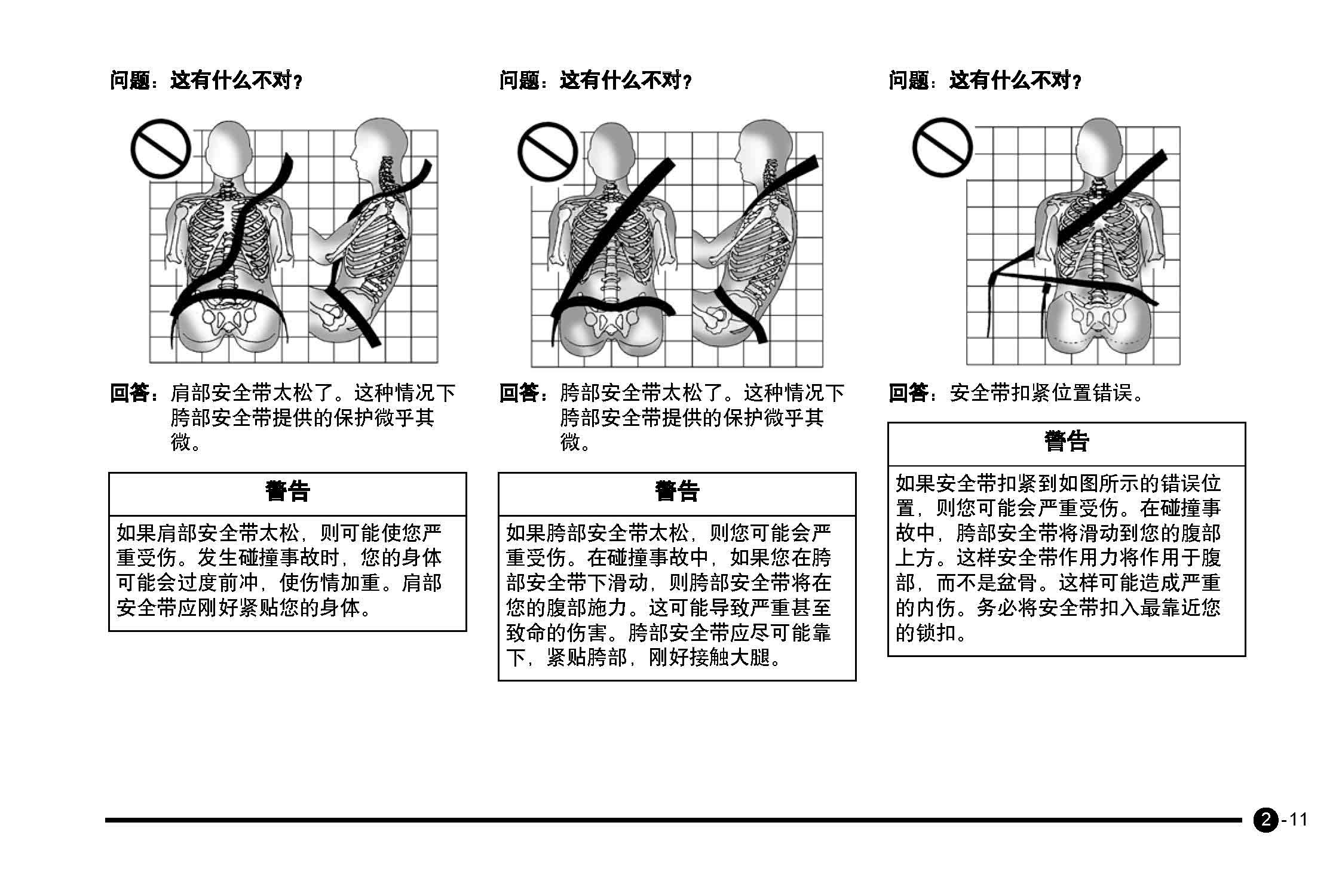 问题：这有什么不对？

回答：肩部安全带太松了。这种情况下胯部安全带提供的保护微乎其微。

警告

如果肩部安全带太松，则可能使您严重受伤。发生碰撞事故时，您的身体可能会过度前冲，使伤情加重。肩部安全带应刚好紧贴您的身体。

问题：这有什么不对？

回答：胯部安全带太松了。这种情况下胯部安全带提供的保护微乎其微。

警告

如果胯部安全带太松，则您可能会严重受伤。在碰撞事故中，如果您在胯部安全带下滑动，则胯部安全带将在您的腹部施力。这可能导致严重甚至致命的伤害。胯部安全带应尽可能靠下，紧贴胯部，刚好接触大腿。

问题：这有什么不对？

回答：安全带扣紧位置错误。

警告

如果安全带扣紧到如图所示的错误位置，则您可能会严重受伤。在碰撞事故中，胯部安全带将滑动到您的腹部上方。这样安全带作用力将作用于腹部，而不是盆骨。这样可能造成严重的内伤。务必将安全带扣入最靠近您的锁扣。

2-11