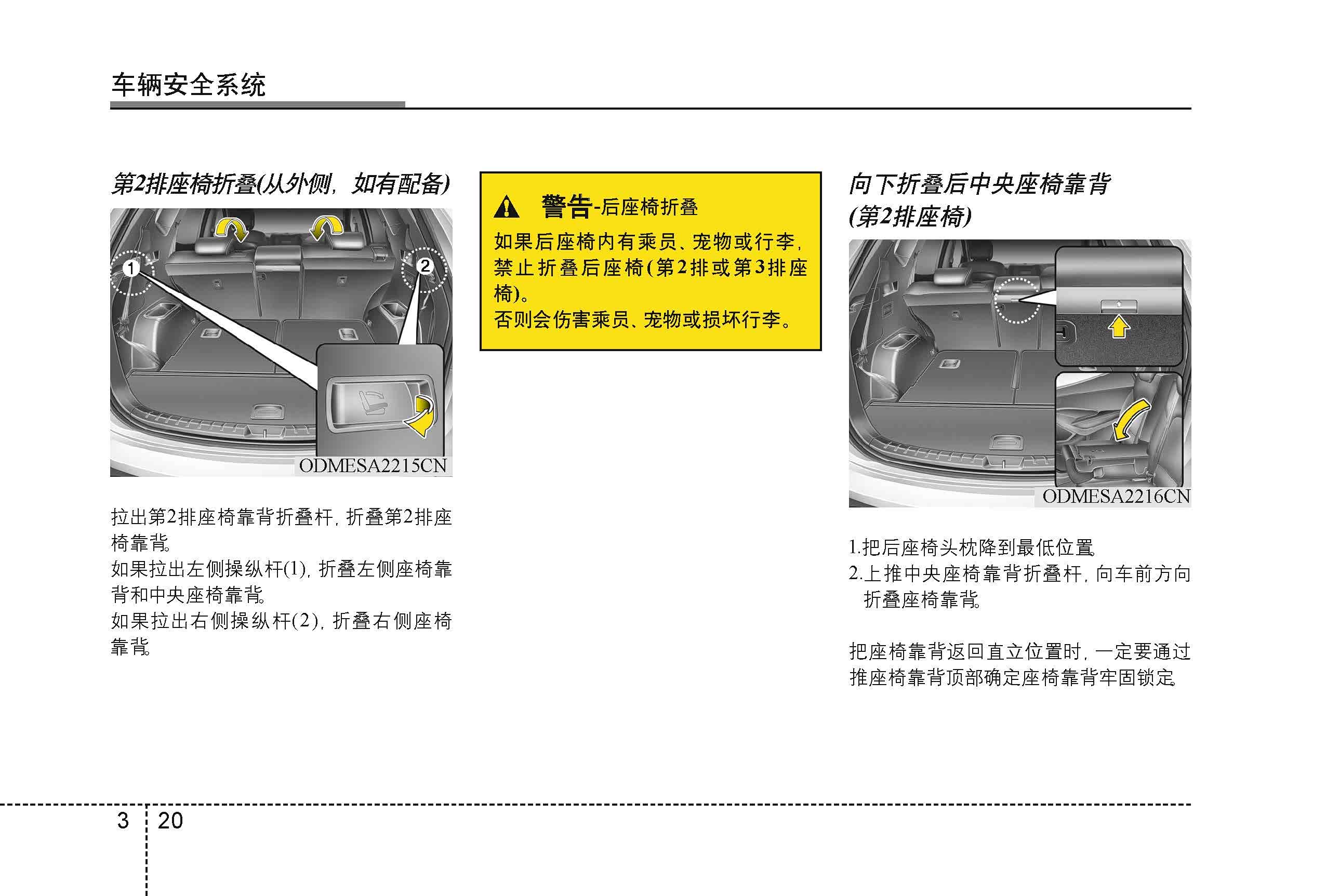 车辆安全系统

第2排座椅折叠(从外侧，如有配备)

1
2

ODMESA2215CN

拉出第2排座椅靠背折叠杆，折叠第2排座椅靠背。

如果拉出左侧操纵杆(1)，折叠左侧座椅靠背和中央座椅靠背。

如果拉出右侧操纵杆(2)，折叠右侧座椅靠背。

警告-后座椅折叠

如果后座椅内有乘员、宠物或行李，禁止折叠后座椅(第2排或第3排座椅)。

否则会伤害乘员、宠物或损坏行李。

向下折叠后中央座椅靠背(第2排座椅)

ODMESA2216CN

1.把后座椅头枕降到最低位置。

2.上推中央座椅靠背折叠杆，向车前方向折叠座椅靠背。

把座椅靠背返回直立位置时，一定要通过推座椅靠背顶部确定座椅靠背牢固锁定。

3 20