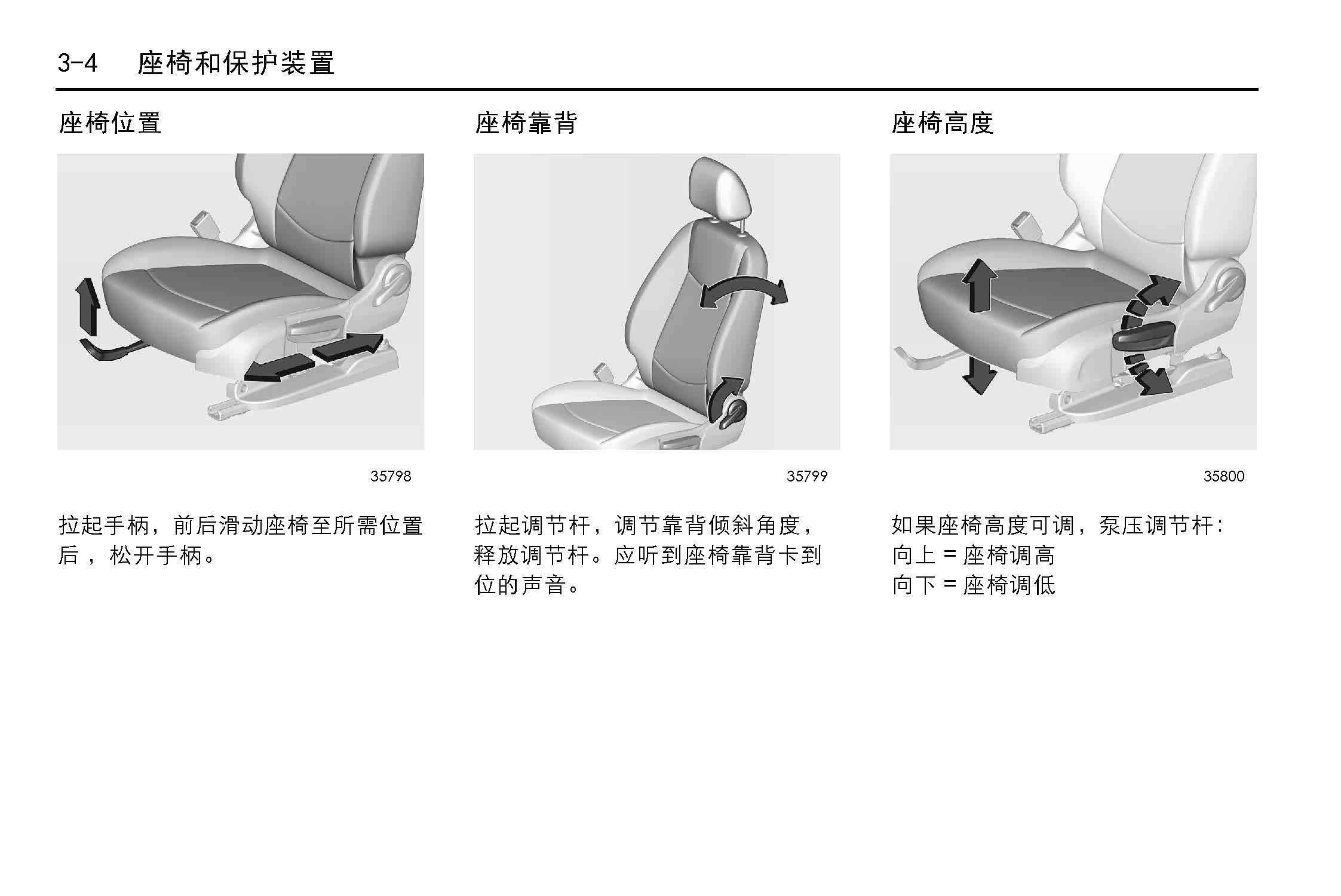 3-4 座椅和保护装置

座椅位置

35798

拉起手柄，前后滑动座椅至所需位置后，松开手柄。

座椅靠背

35799

拉起调节杆，调节靠背倾斜角度，释放调节杆。应听到座椅靠背卡到位的声音。

座椅高度

35800

如果座椅高度可调，泵压调节杆：
向上 = 座椅调高
向下 = 座椅调低