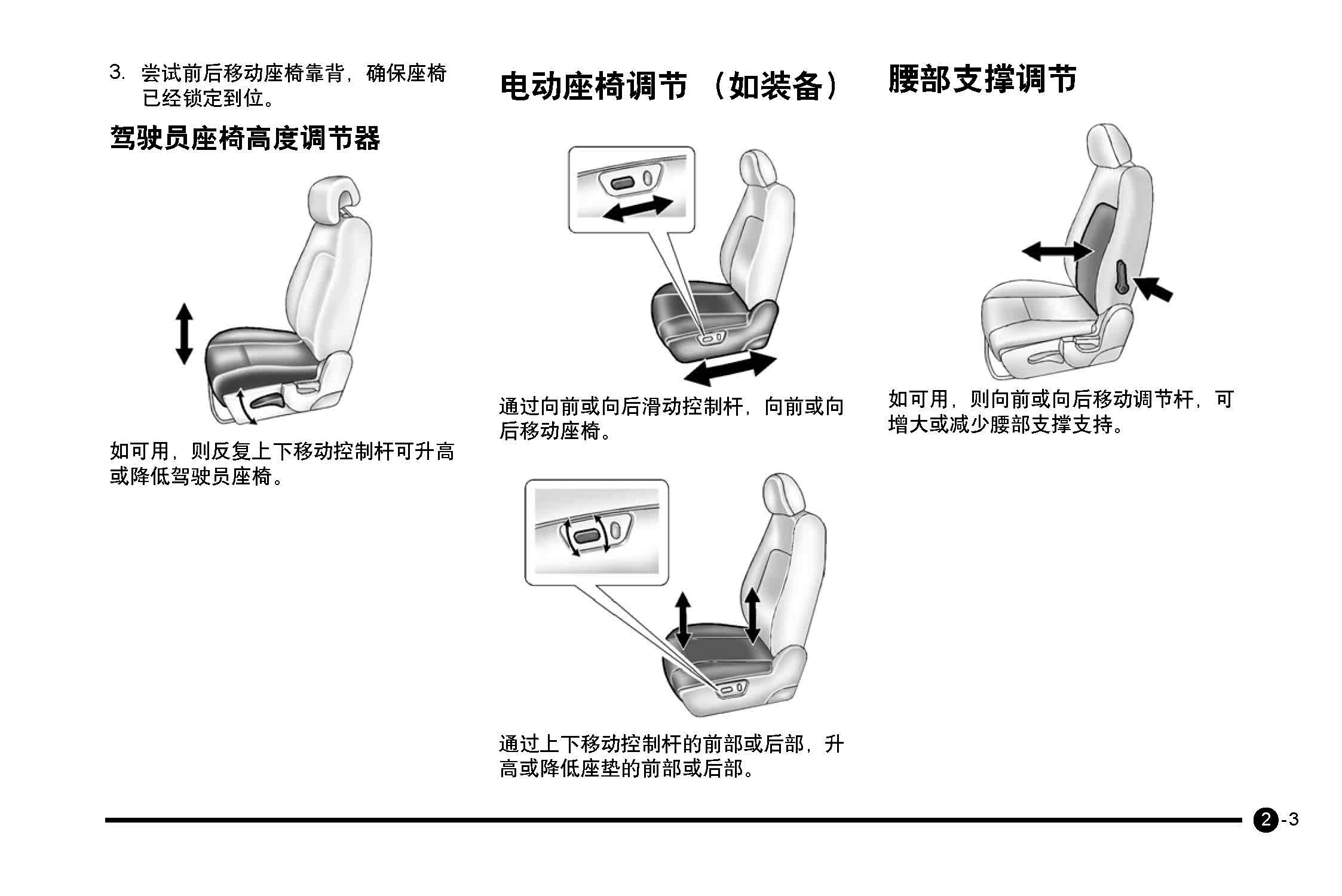 3. 尝试前后移动座椅靠背，确保座椅已经锁定到位。

驾驶员座椅高度调节器

如可用，则反复上下移动控制杆可升高或降低驾驶员座椅。

电动座椅调节 （如装备）

通过向前或向后滑动控制杆，向前或向后移动座椅。

通过上下移动控制杆的前部或后部，升高或降低座垫的前部或后部。

腰部支撑调节

如可用，则向前或向后移动调节杆，可增大或减少腰部支撑支持。

2-3