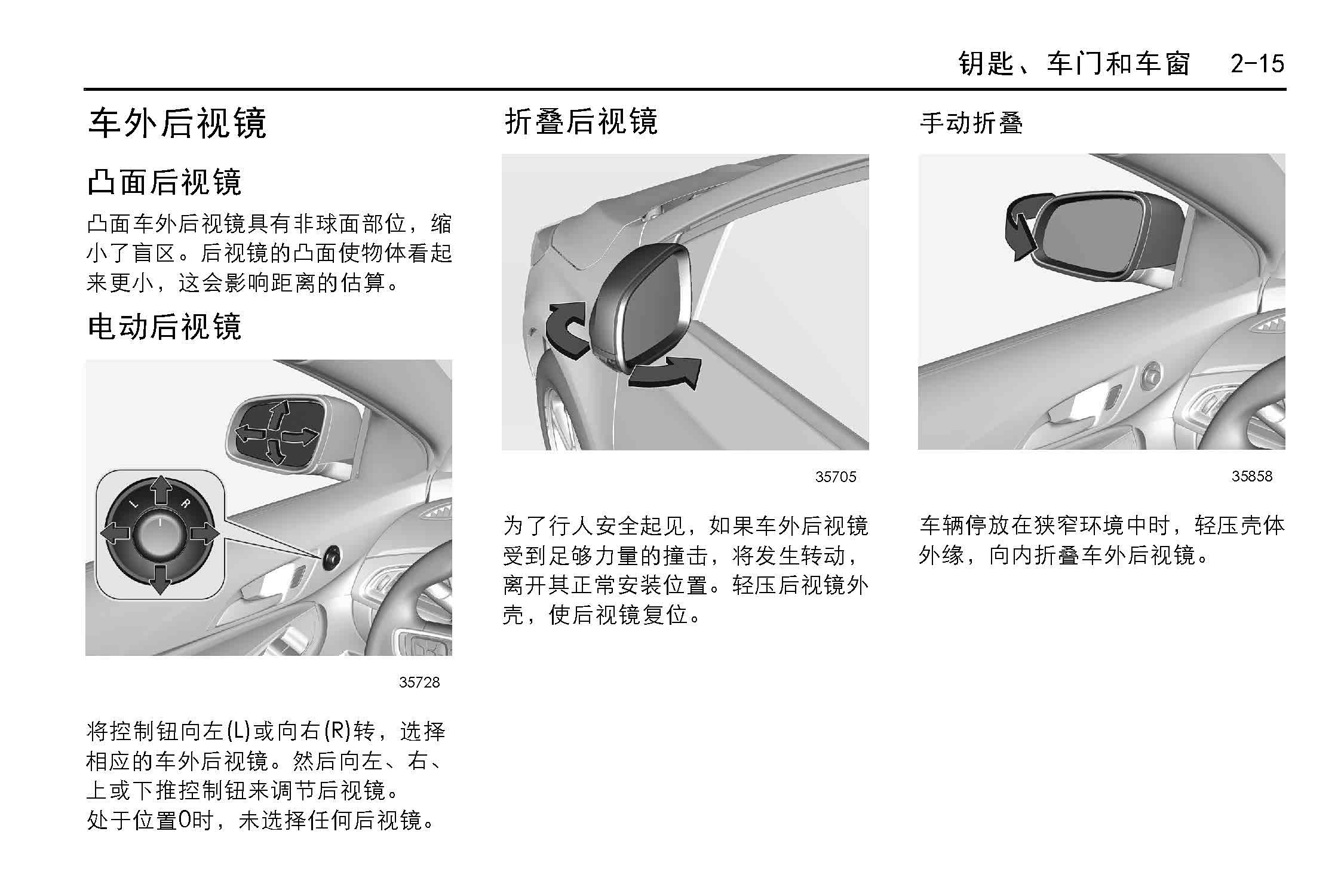 钥匙、车门和车窗　2-15

车外后视镜

凸面后视镜

凸面车外后视镜具有非球面部位，缩小了盲区。后视镜的凸面使物体看起来更小，这会影响距离的估算。

电动后视镜

L　R

35728

将控制钮向左(L)或向右(R)转，选择相应的车外后视镜。然后向左、右、上或下推控制钮来调节后视镜。

处于位置0时，未选择任何后视镜。

折叠后视镜

35705

为了行人安全起见，如果车外后视镜受到足够力量的撞击，将发生转动，离开其正常安装位置。轻压后视镜外壳，使后视镜复位。

手动折叠

35858

车辆停放在狭窄环境中时，轻压壳体外缘，向内折叠车外后视镜。